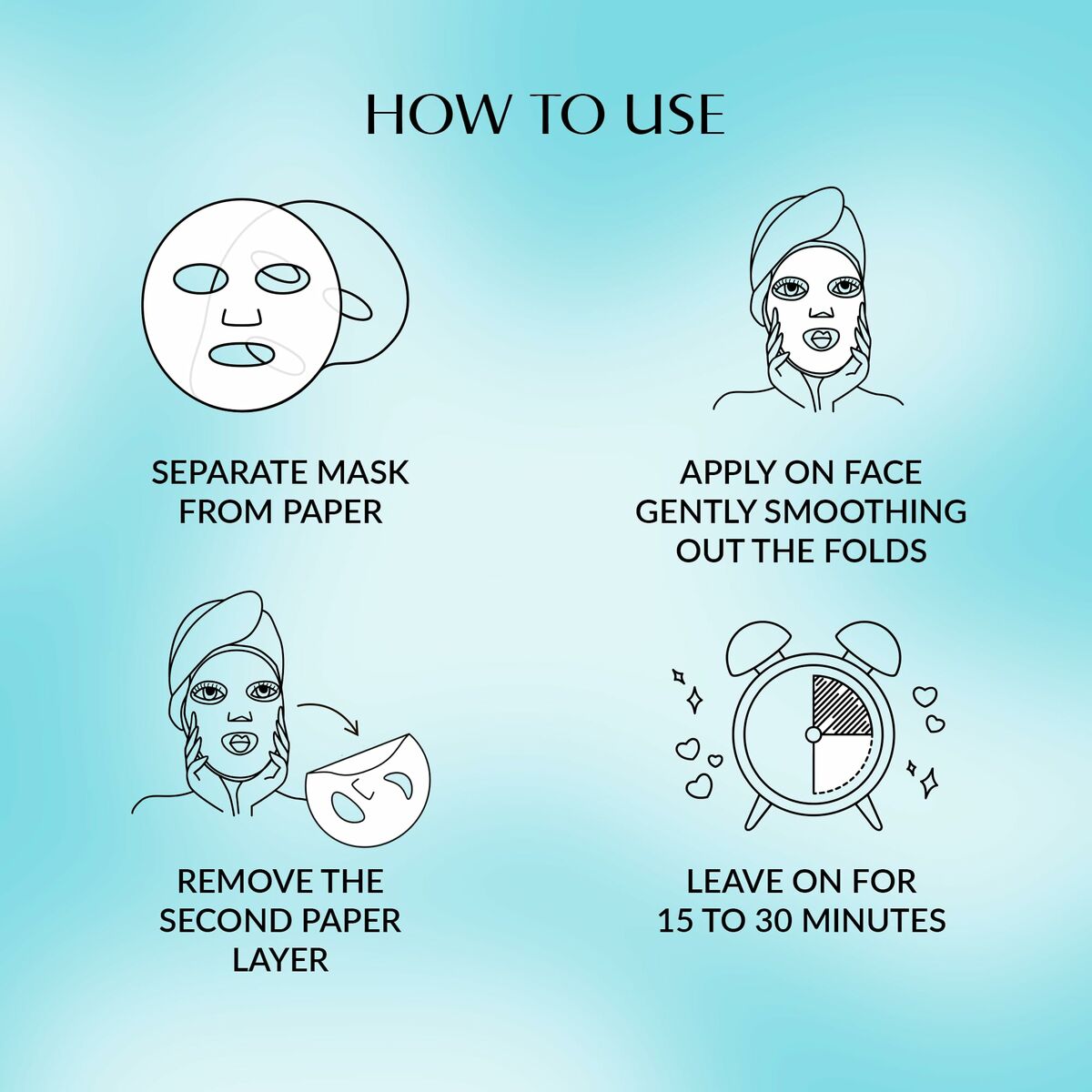 HOW TO USE

SEPARATE MASK FROM PAPER

APPLY ON FACE GENTLY SMOOTHING OUT THE FOLDS

REMOVE THE SECOND PAPER LAYER

LEAVE ON FOR 15 TO 30 MINUTES